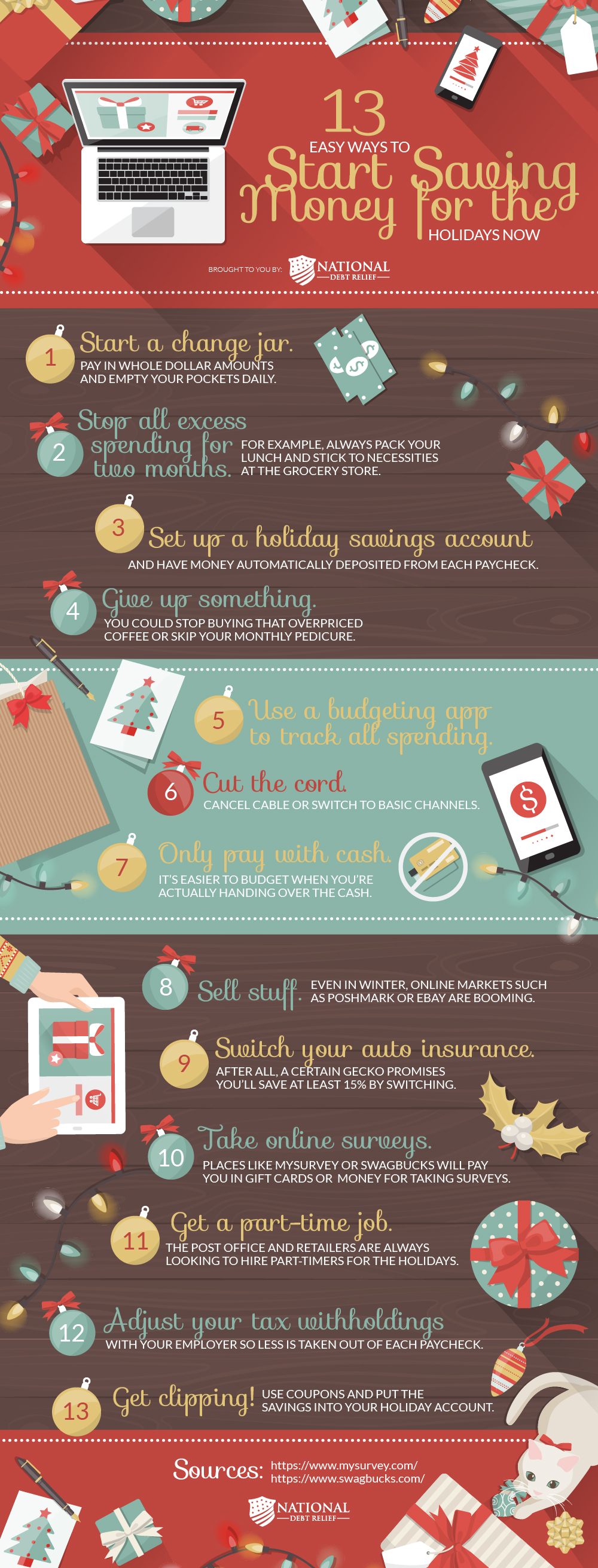 13
EASY WAYS TO
Start Saving Money for the
HOLIDAYS NOW

BROUGHT TO YOU BY: NATIONAL DEBT RELIEF

1 Start a change jar.
PAY IN WHOLE DOLLAR AMOUNTS AND EMPTY YOUR POCKETS DAILY.

2 Stop all excess spending for two months.
FOR EXAMPLE, ALWAYS PACK YOUR LUNCH AND STICK TO NECESSITIES AT THE GROCERY STORE.

3 Set up a holiday savings account
AND HAVE MONEY AUTOMATICALLY DEPOSITED FROM EACH PAYCHECK.

4 Give up something.
YOU COULD STOP BUYING THAT OVERPRICED COFFEE OR SKIP YOUR MONTHLY PEDICURE.

5 Use a budgeting app to track all spending.

6 Cut the cord.
CANCEL CABLE OR SWITCH TO BASIC CHANNELS.

7 Only pay with cash.
IT'S EASIER TO BUDGET WHEN YOU'RE ACTUALLY HANDING OVER THE CASH.

8 Sell stuff.
EVEN IN WINTER, ONLINE MARKETS SUCH AS POSHMARK OR EBAY ARE BOOMING.

9 Switch your auto insurance.
AFTER ALL, A CERTAIN GECKO PROMISES YOU'LL SAVE AT LEAST 15% BY SWITCHING.

10 Take online surveys.
PLACES LIKE MYSURVEY OR SWAGBUCKS WILL PAY YOU IN GIFT CARDS OR MONEY FOR TAKING SURVEYS.

11 Get a part-time job.
THE POST OFFICE AND RETAILERS ARE ALWAYS LOOKING TO HIRE PART-TIMERS FOR THE HOLIDAYS.

12 Adjust your tax withholdings
WITH YOUR EMPLOYER SO LESS IS TAKEN OUT OF EACH PAYCHECK.

13 Get clipping!
USE COUPONS AND PUT THE SAVINGS INTO YOUR HOLIDAY ACCOUNT.

Sources: https://www.mysurvey.com/
https://www.swagbucks.com/

NATIONAL DEBT RELIEF