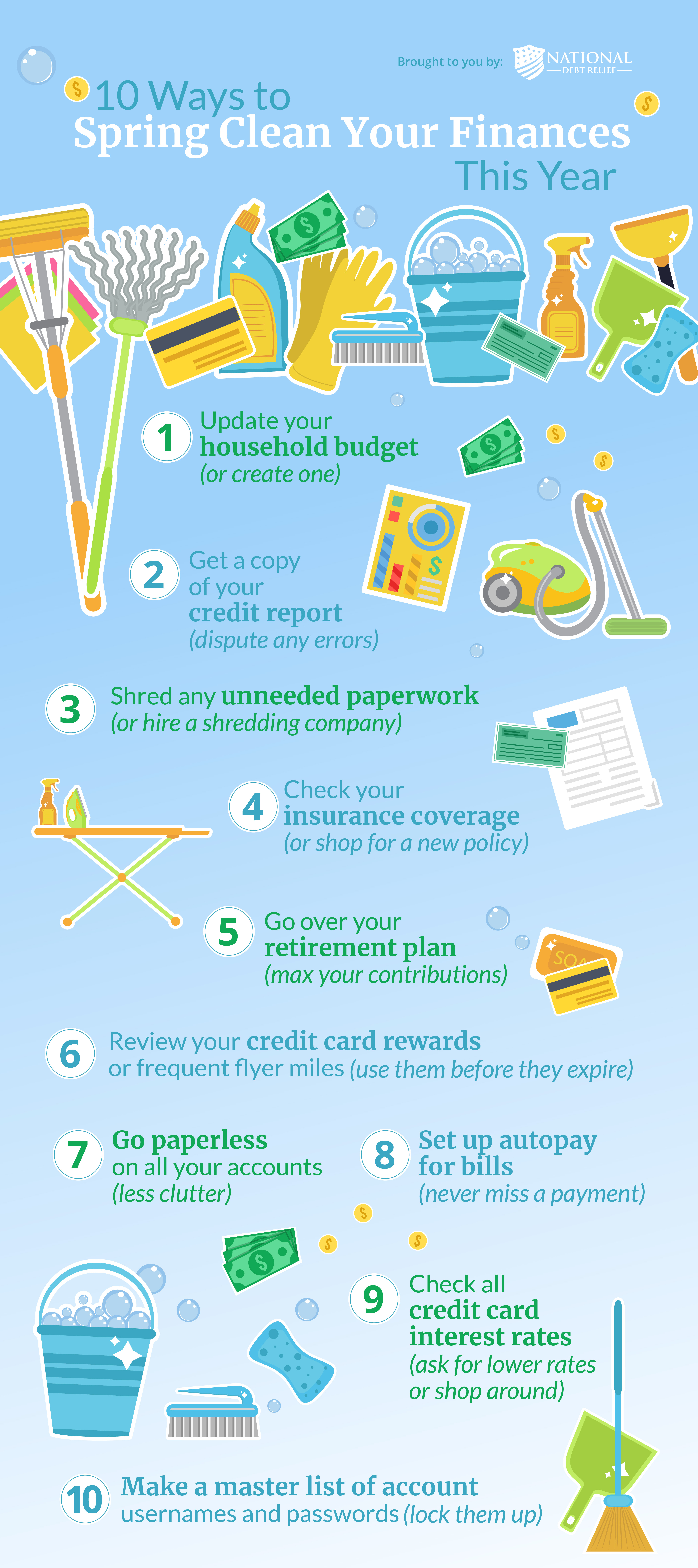 Brought to you by: NATIONAL DEBT RELIEF

10 Ways to Spring Clean Your Finances This Year

1 Update your household budget (or create one)

2 Get a copy of your credit report (dispute any errors)

3 Shred any unneeded paperwork (or hire a shredding company)

4 Check your insurance coverage (or shop for a new policy)

5 Go over your retirement plan (max your contributions)

6 Review your credit card rewards or frequent flyer miles (use them before they expire)

7 Go paperless on all your accounts (less clutter)

8 Set up autopay for bills (never miss a payment)

9 Check all credit card interest rates (ask for lower rates or shop around)

10 Make a master list of account usernames and passwords (lock them up)